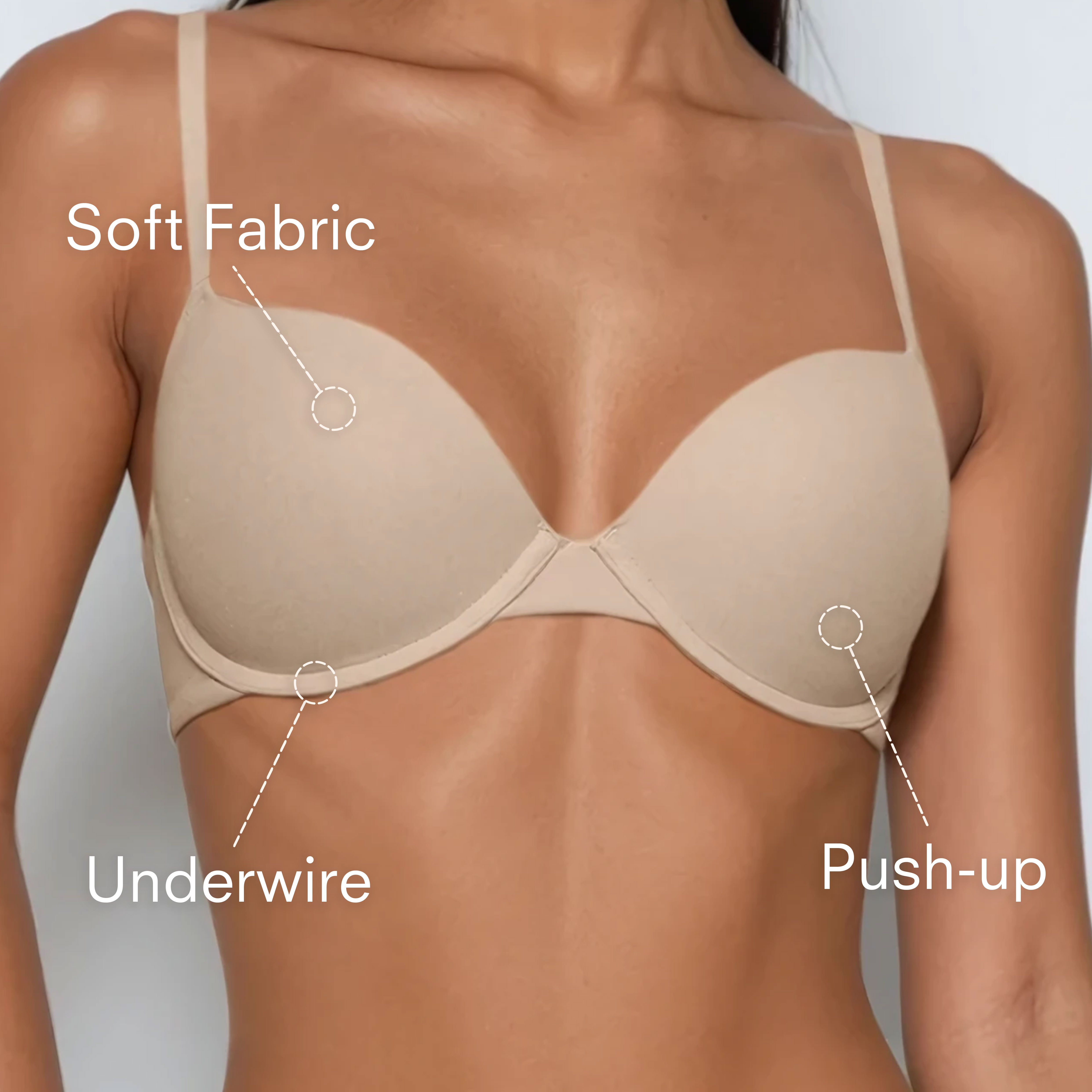 Soft Fabric

Underwire

Push-up