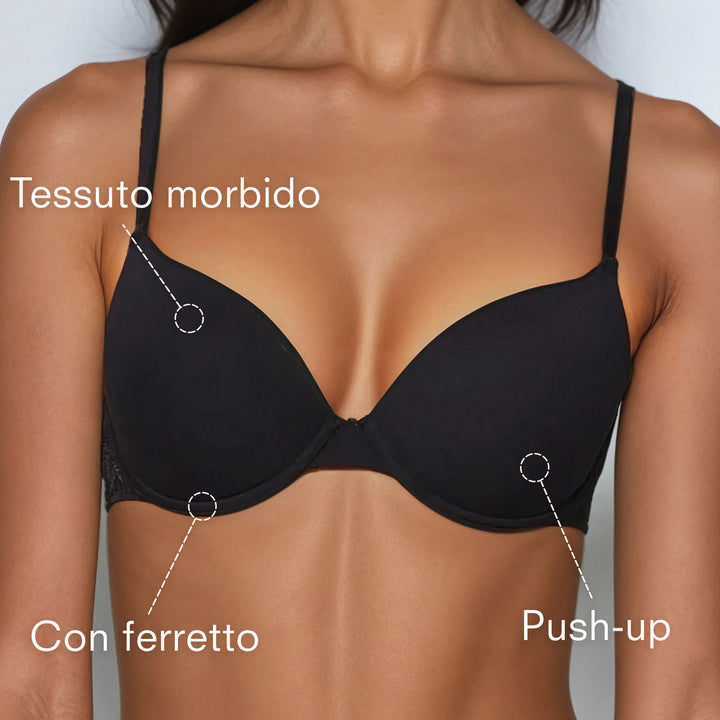 Tessuto morbido

Con ferretto

Push-up