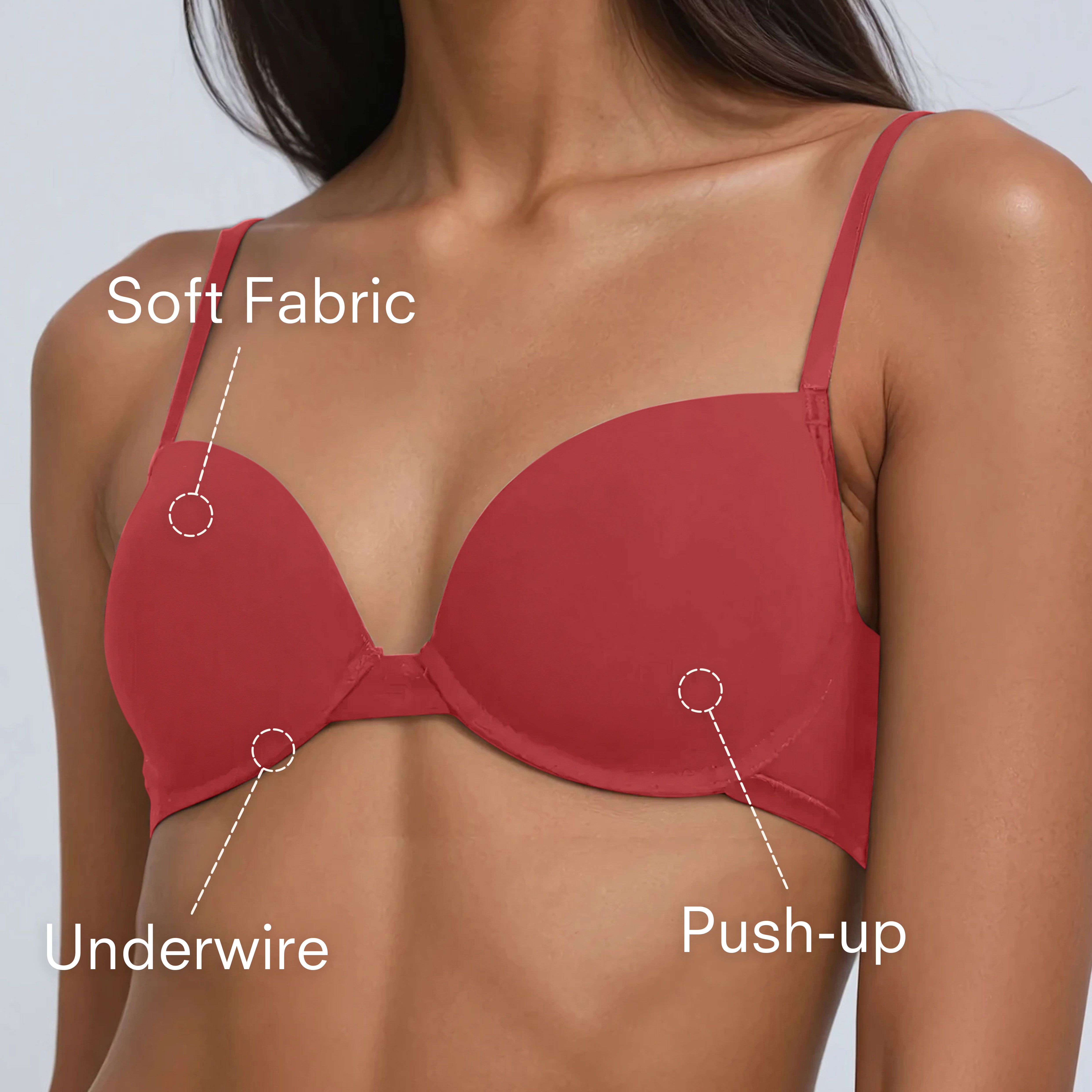 Soft Fabric

Underwire

Push-up