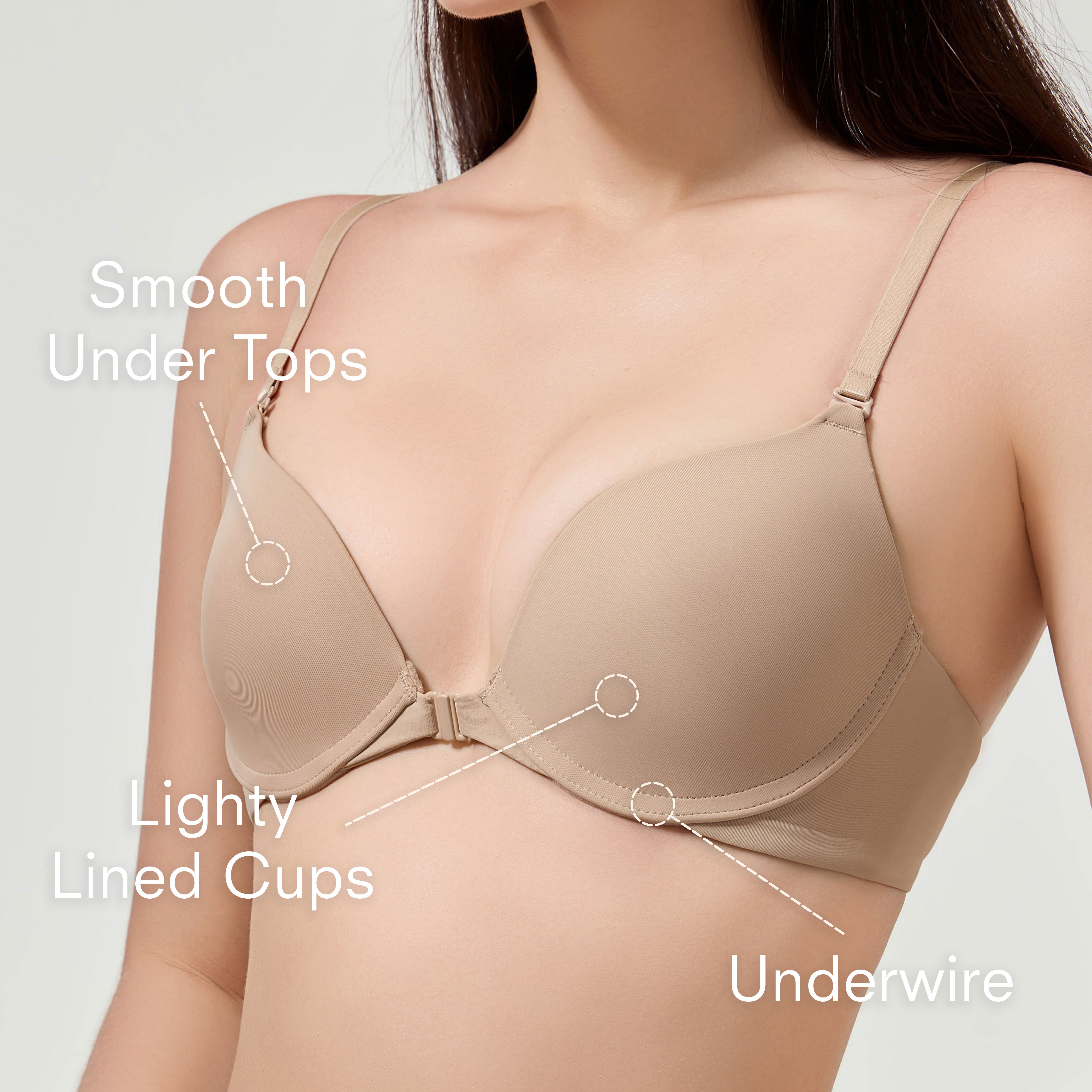 Smooth
Under Tops

Lighty
Lined Cups

Underwire