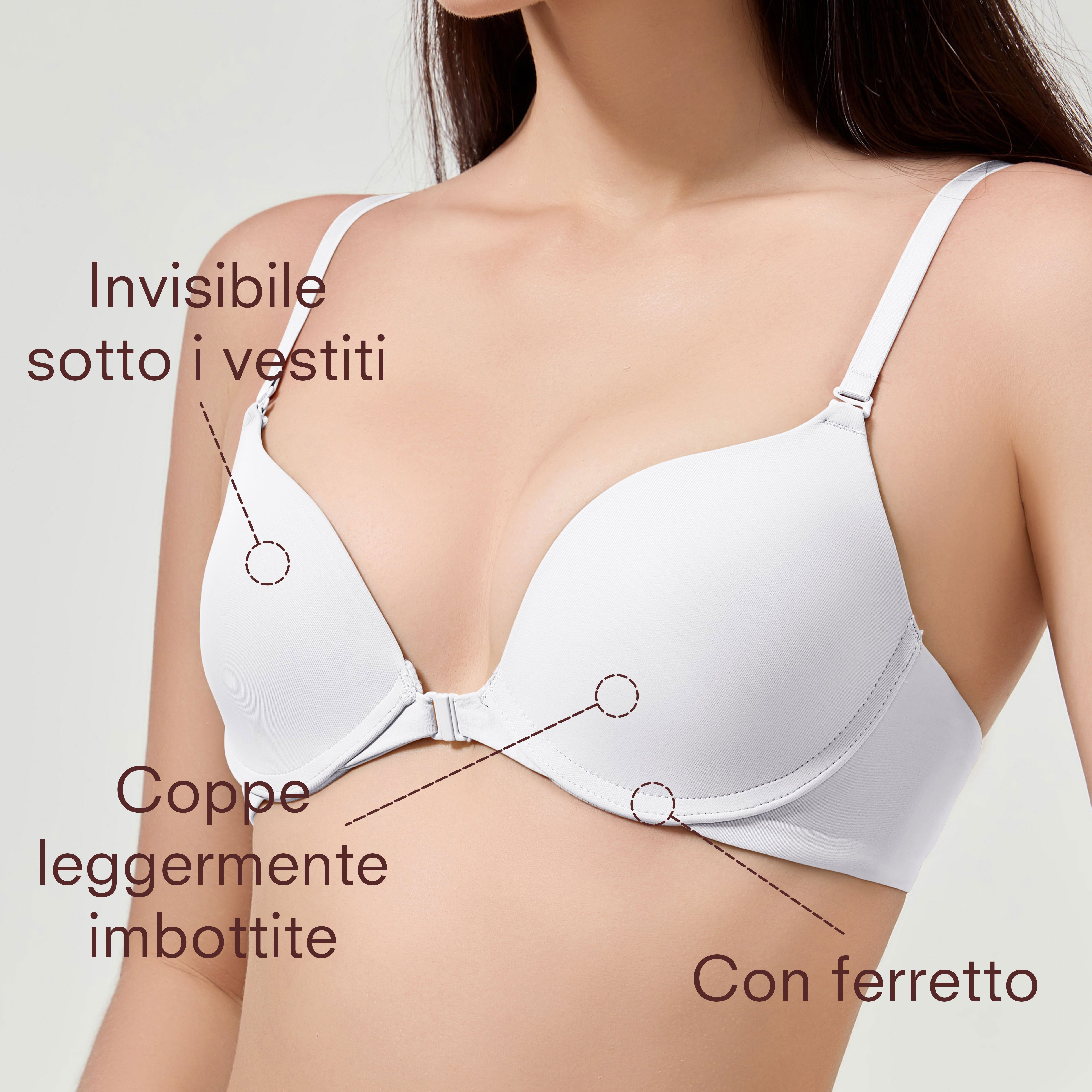 Invisibile sotto i vestiti

Coppe leggermente imbottite

Con ferretto