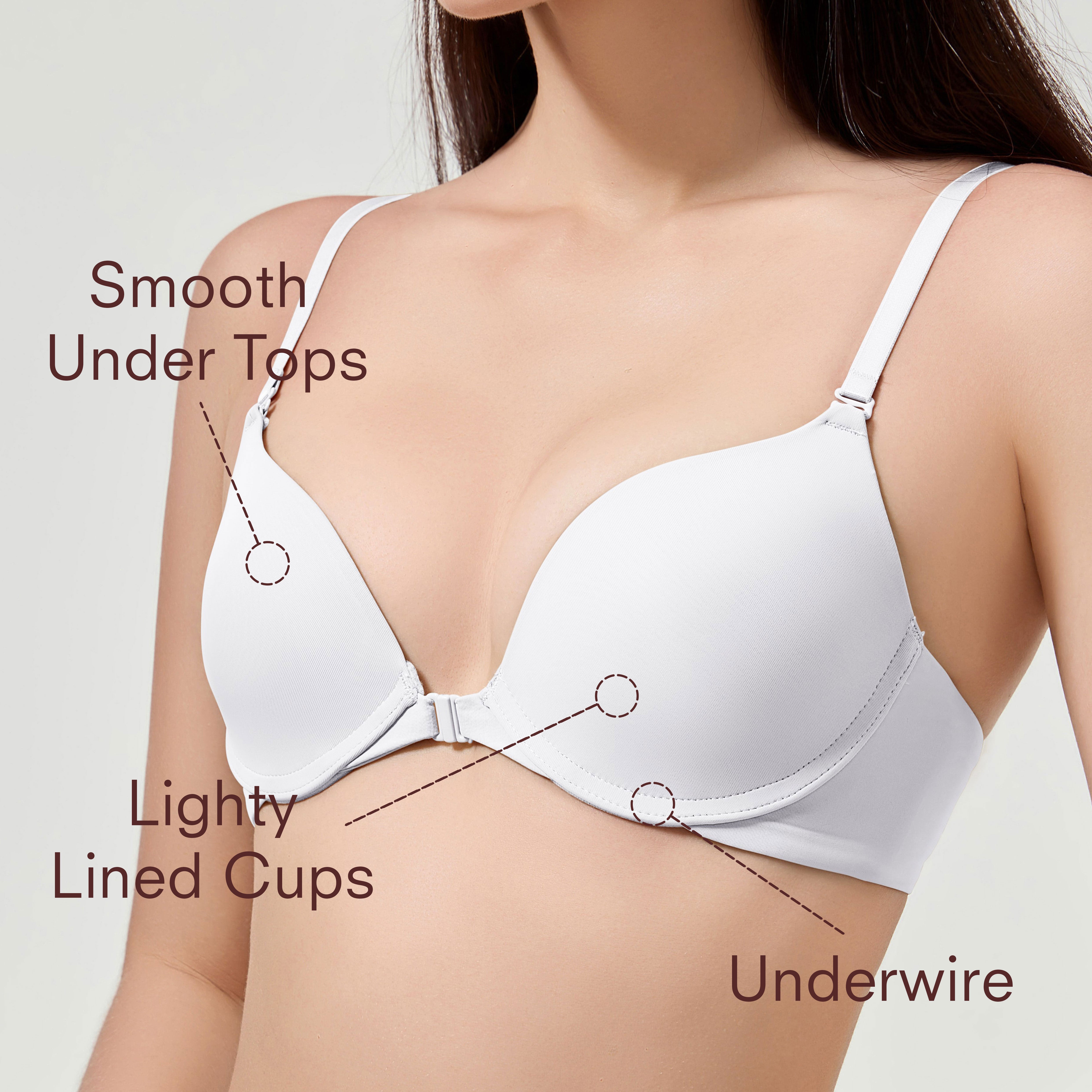 Smooth
Under Tops

Lighty
Lined Cups

Underwire